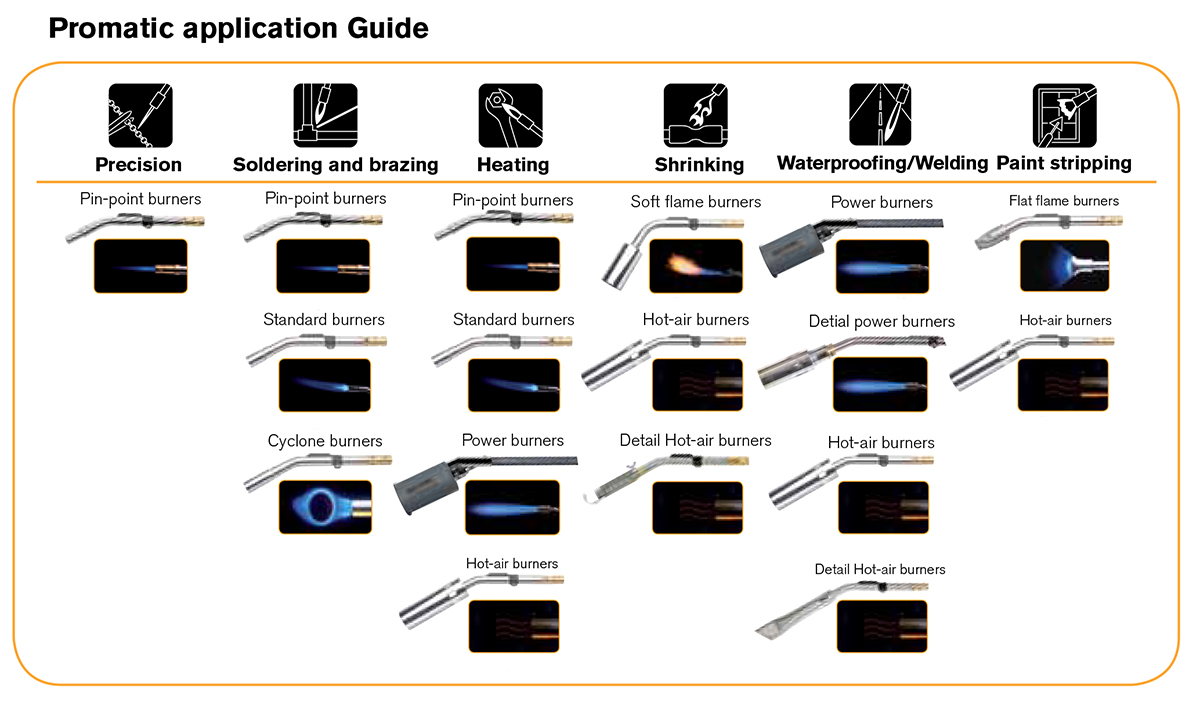 Promatic application Guide

Precision
Pin-point burners

Soldering and brazing
Pin-point burners
Standard burners
Cyclone burners

Heating
Pin-point burners
Standard burners
Power burners
Hot-air burners

Shrinking
Soft flame burners
Hot-air burners
Detail Hot-air burners

Waterproofing/Welding
Power burners
Detial power burners
Hot-air burners
Detail Hot-air burners

Paint stripping
Flat flame burners
Hot-air burners