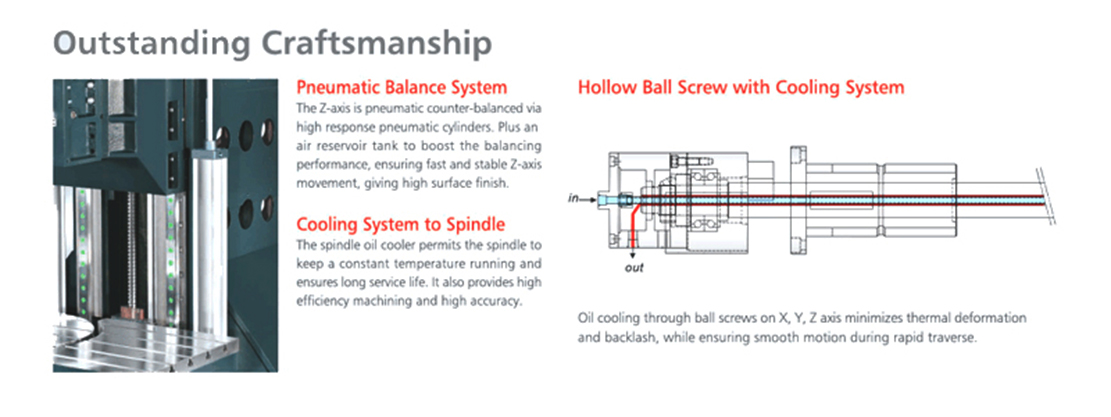 Outstanding Craftsmanship

Pneumatic Balance System
The Z-axis is pneumatic counter-balanced via high response pneumatic cylinders. Plus an air reservoir tank to boost the balancing performance, ensuring fast and stable Z-axis movement, giving high surface finish.

Cooling System to Spindle
The spindle oil cooler permits the spindle to keep a constant temperature running and ensures long service life. It also provides high efficiency machining and high accuracy.

Hollow Ball Screw with Cooling System

in

out

Oil cooling through ball screws on X, Y, Z axis minimizes thermal deformation and backlash, while ensuring smooth motion during rapid traverse.